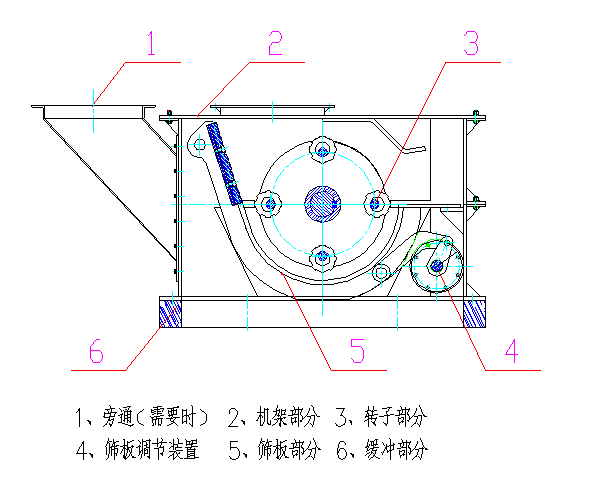 1

2

3

6

5

4

1、旁通（需要时） 2、机架部分 3、转子部分
4、筛板调节装置 5、筛板部分 6、缓冲部分